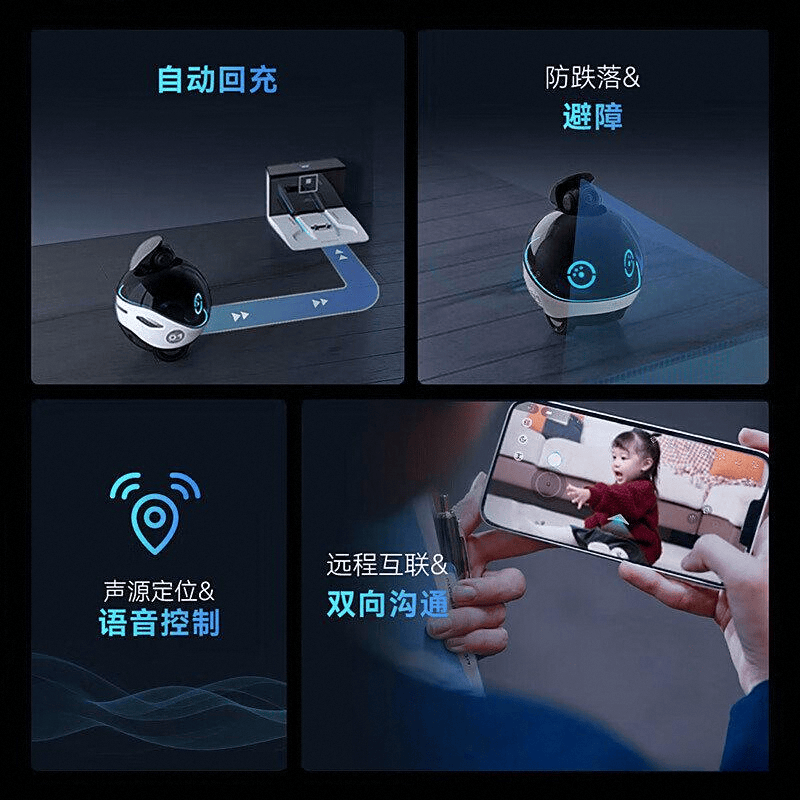 自动回充

防跌落&
避障

声源定位&
语音控制

远程互联&
双向沟通